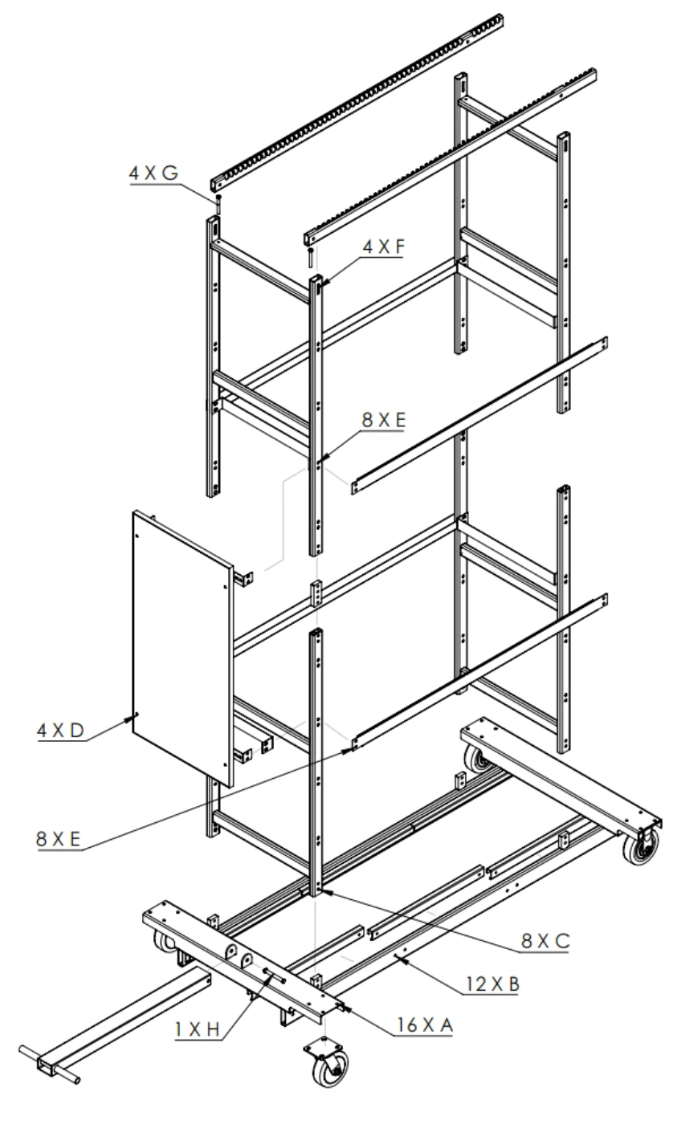 4 X G

4 X F

8 X E

4 X D

8 X E

8 X C

12 X B

1 X H

16 X A